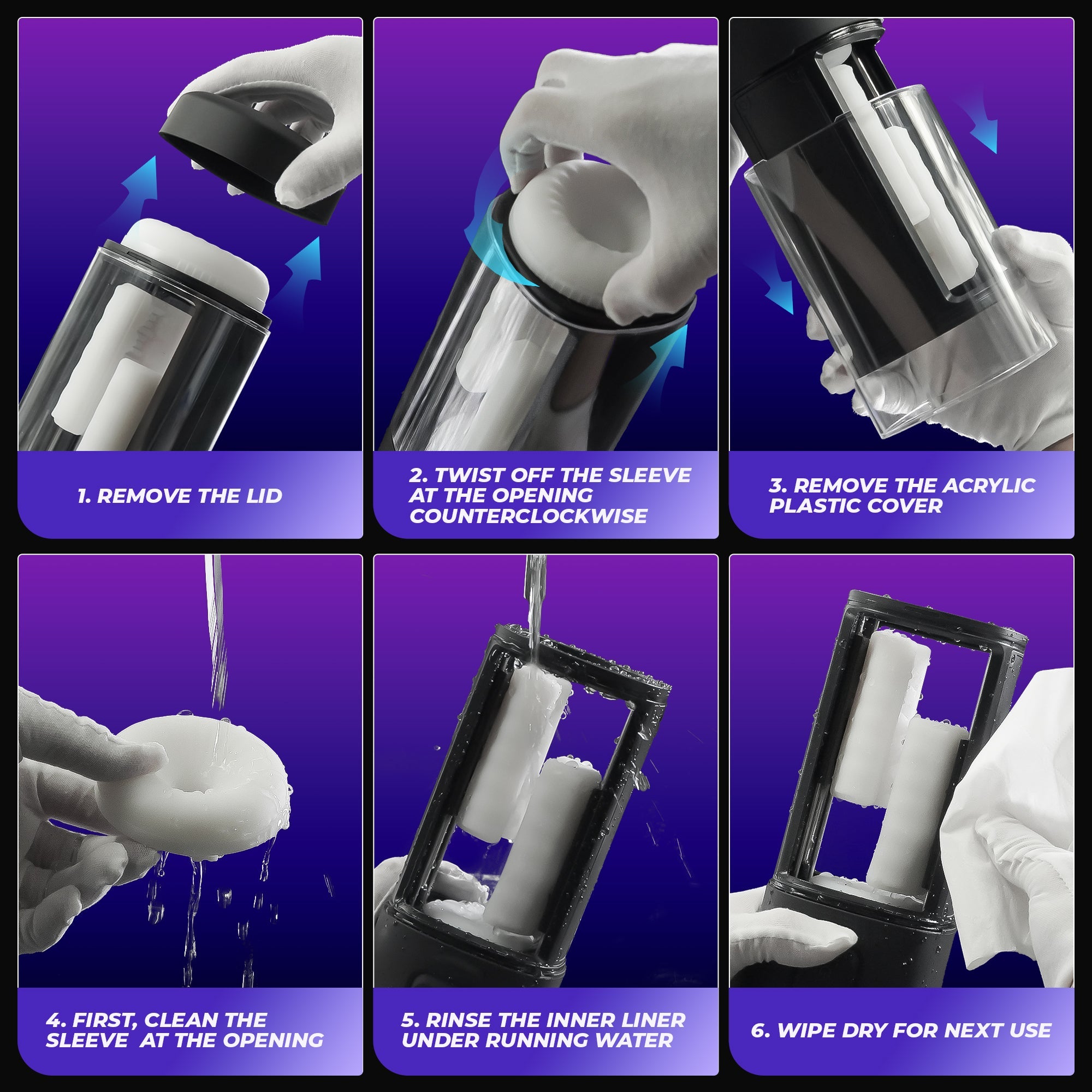 1. REMOVE THE LID

2. TWIST OFF THE SLEEVE AT THE OPENING COUNTERCLOCKWISE

3. REMOVE THE ACRYLIC PLASTIC COVER

4. FIRST, CLEAN THE SLEEVE  AT THE OPENING

5. RINSE THE INNER LINER UNDER RUNNING WATER

6. WIPE DRY FOR NEXT USE